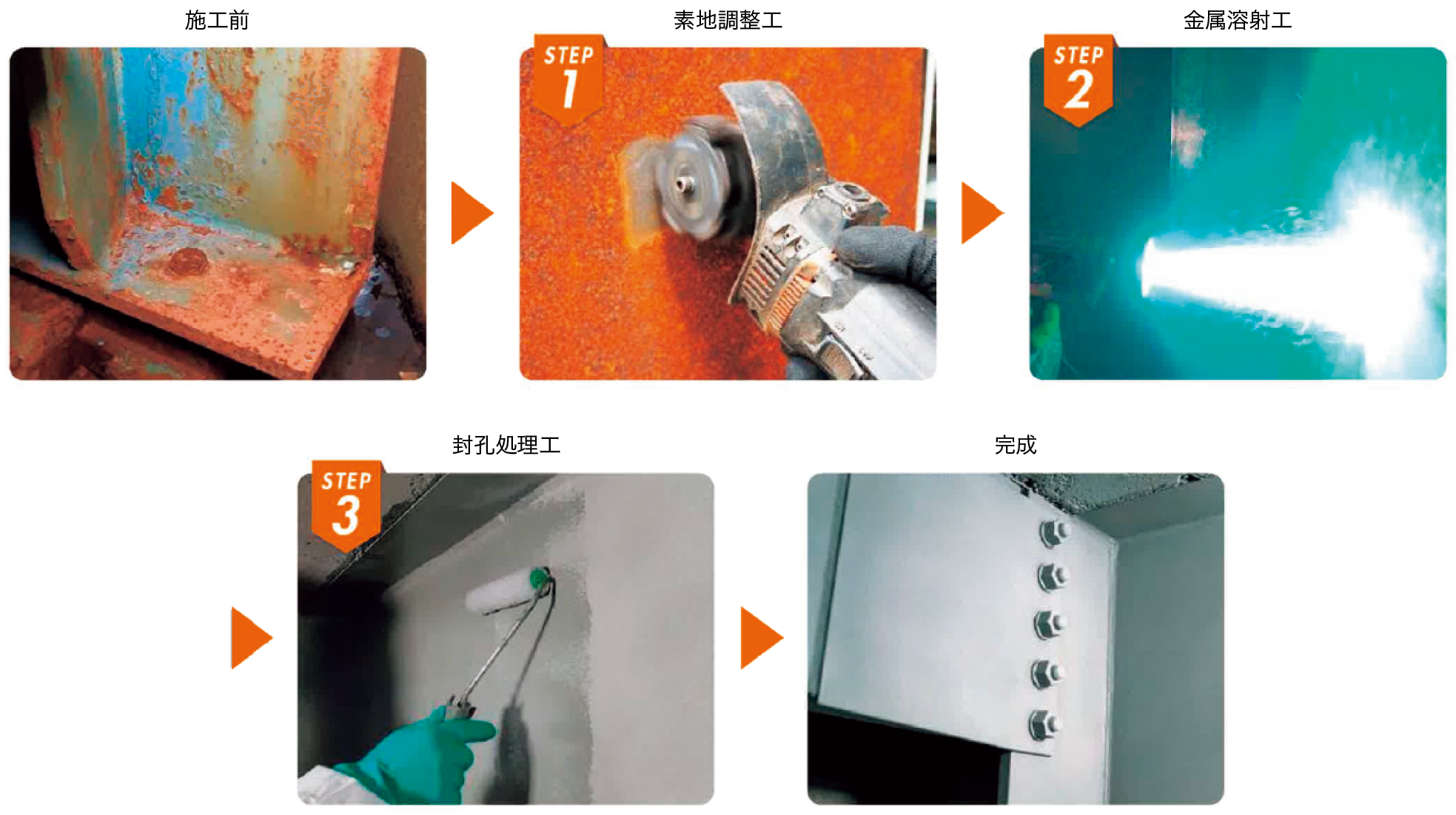 施工前

素地調整工

STEP 1

金属溶射工

STEP 2

封孔処理工

STEP 3

完成